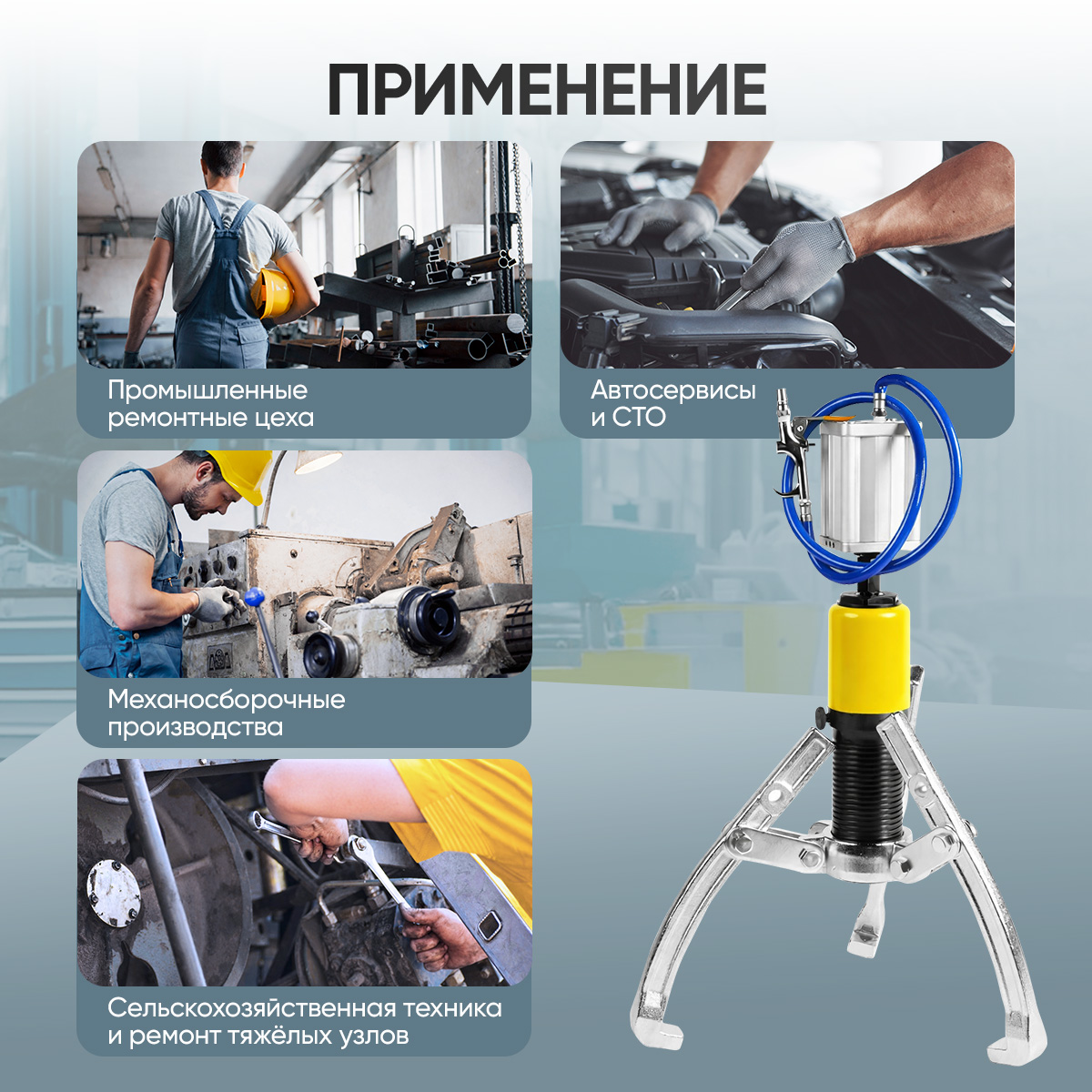 ПРИМЕНЕНИЕ

Промышленные ремонтные цеха

Автосервисы и СТО

Механосборочные производства

Сельскохозяйственная техника и ремонт тяжёлых узлов