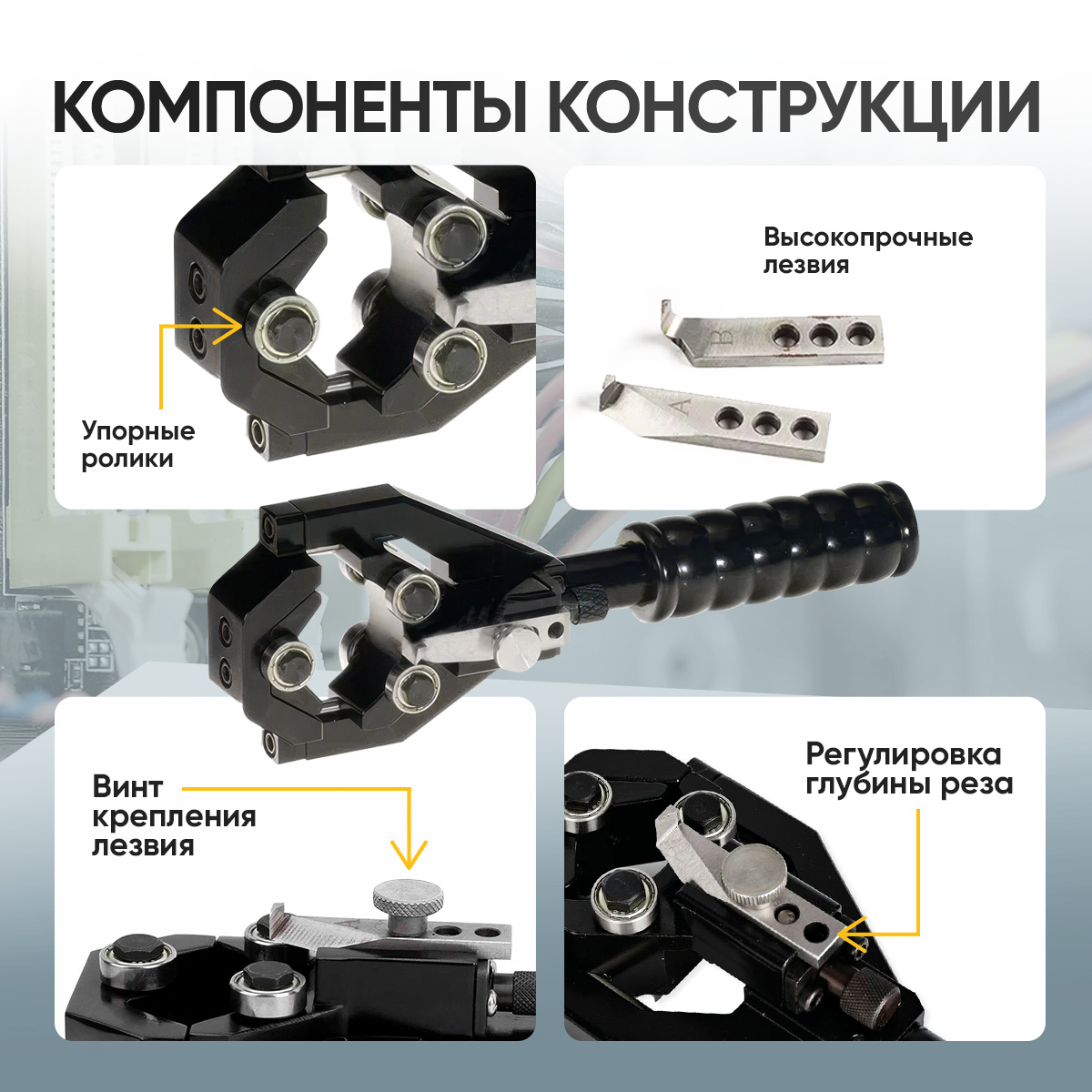 КОМПОНЕНТЫ КОНСТРУКЦИИ

Упорные ролики

Высокопрочные лезвия

B

A

Винт крепления лезвия

Регулировка глубины реза