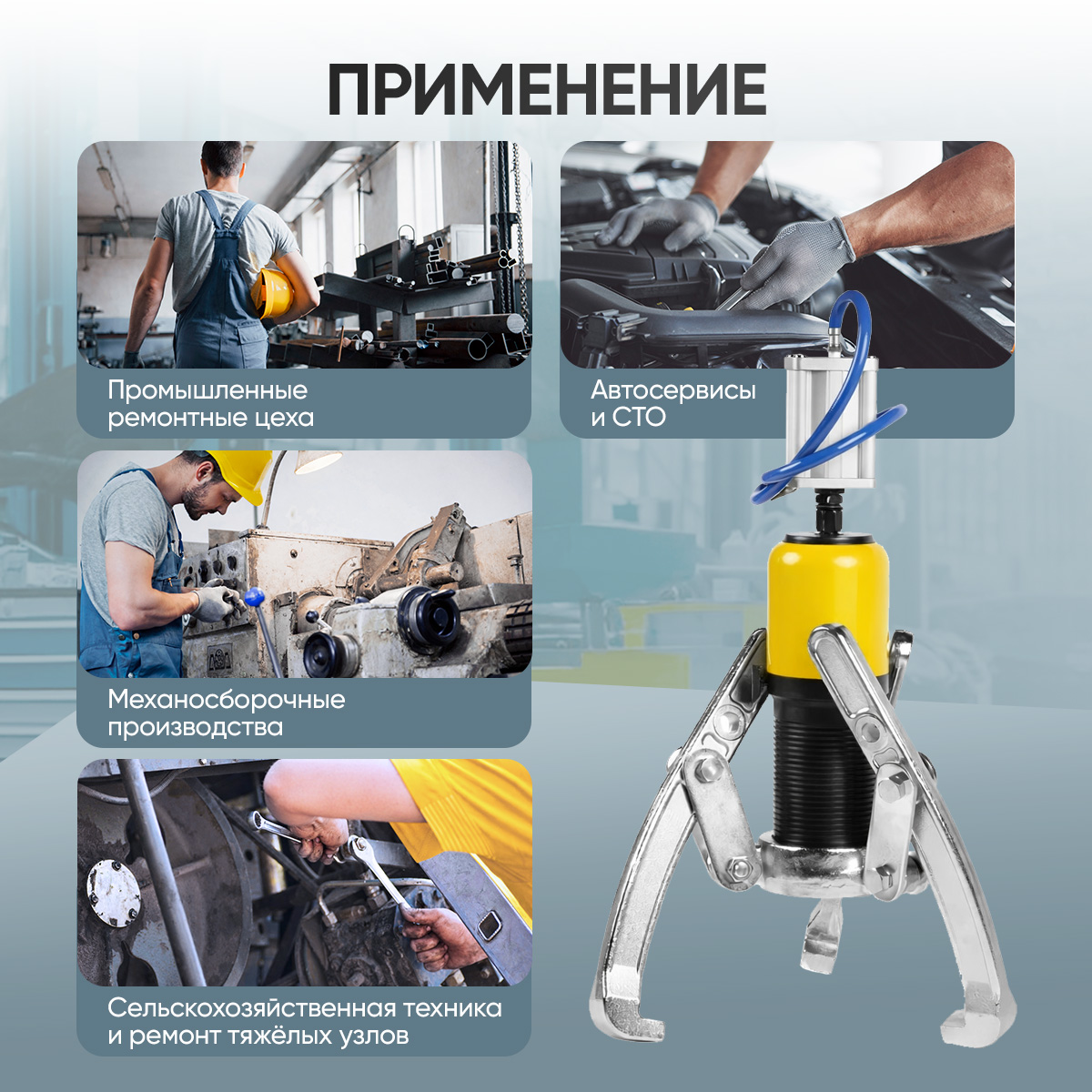 ПРИМЕНЕНИЕ

Промышленные ремонтные цеха

Автосервисы и СТО

Механосборочные производства

Сельскохозяйственная техника и ремонт тяжёлых узлов