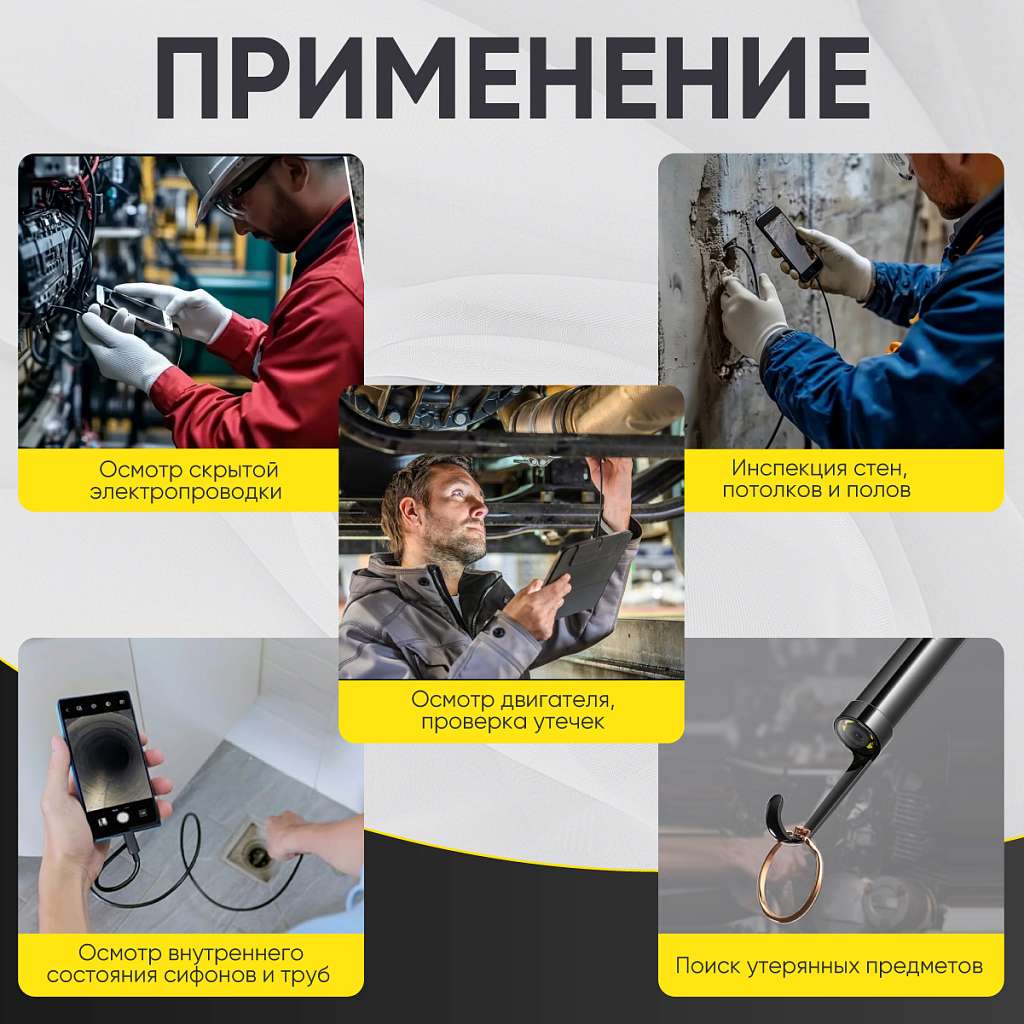 ПРИМЕНЕНИЕ

Осмотр скрытой электропроводки

Инспекция стен, потолков и полов

Осмотр двигателя, проверка утечек

Осмотр внутреннего состояния сифонов и труб

Поиск утерянных предметов