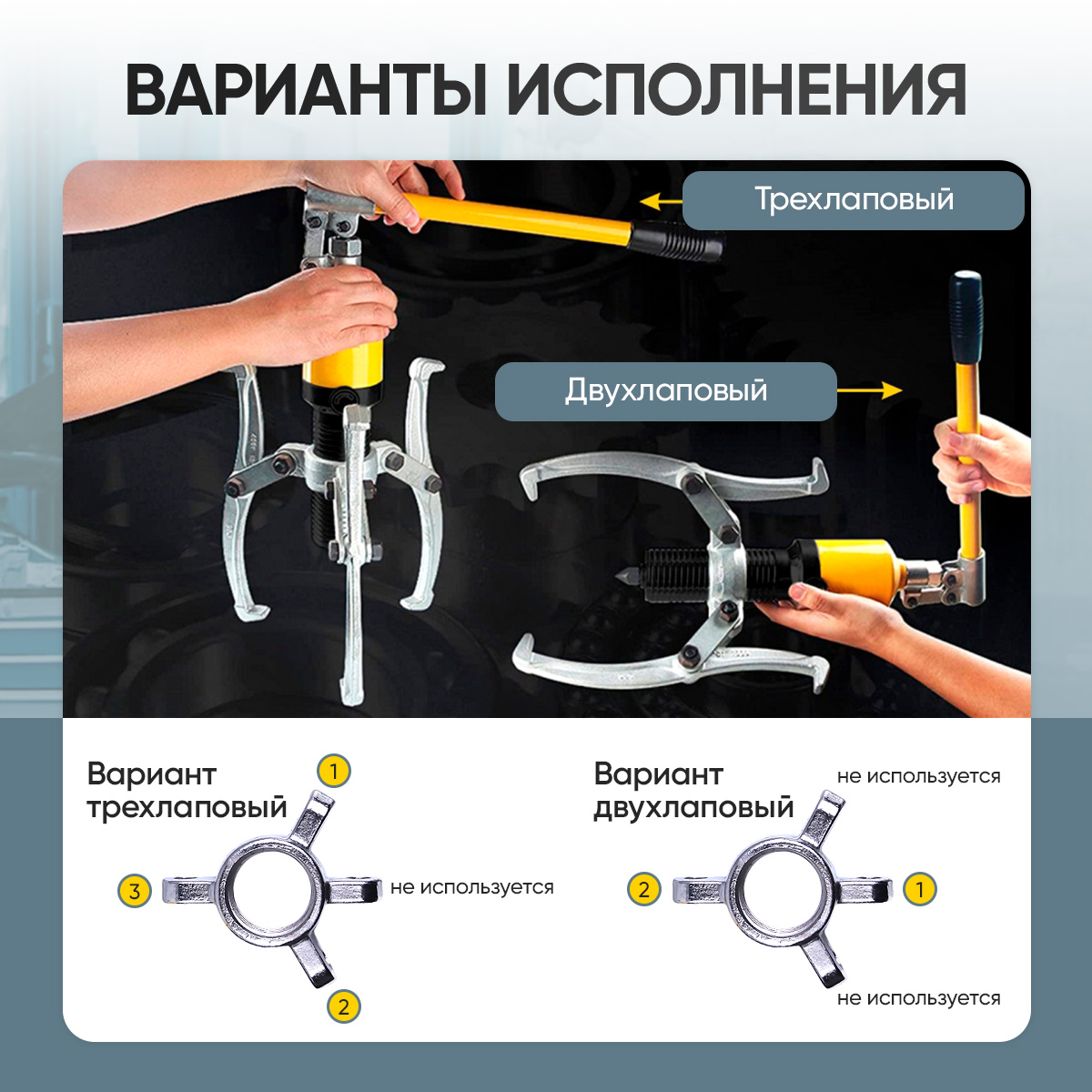 ВАРИАНТЫ ИСПОЛНЕНИЯ

Трехлаповый

Двухлаповый

Вариант трехлаповый

1

3

не используется

2

Вариант двухлаповый

не используется

2

1

не используется