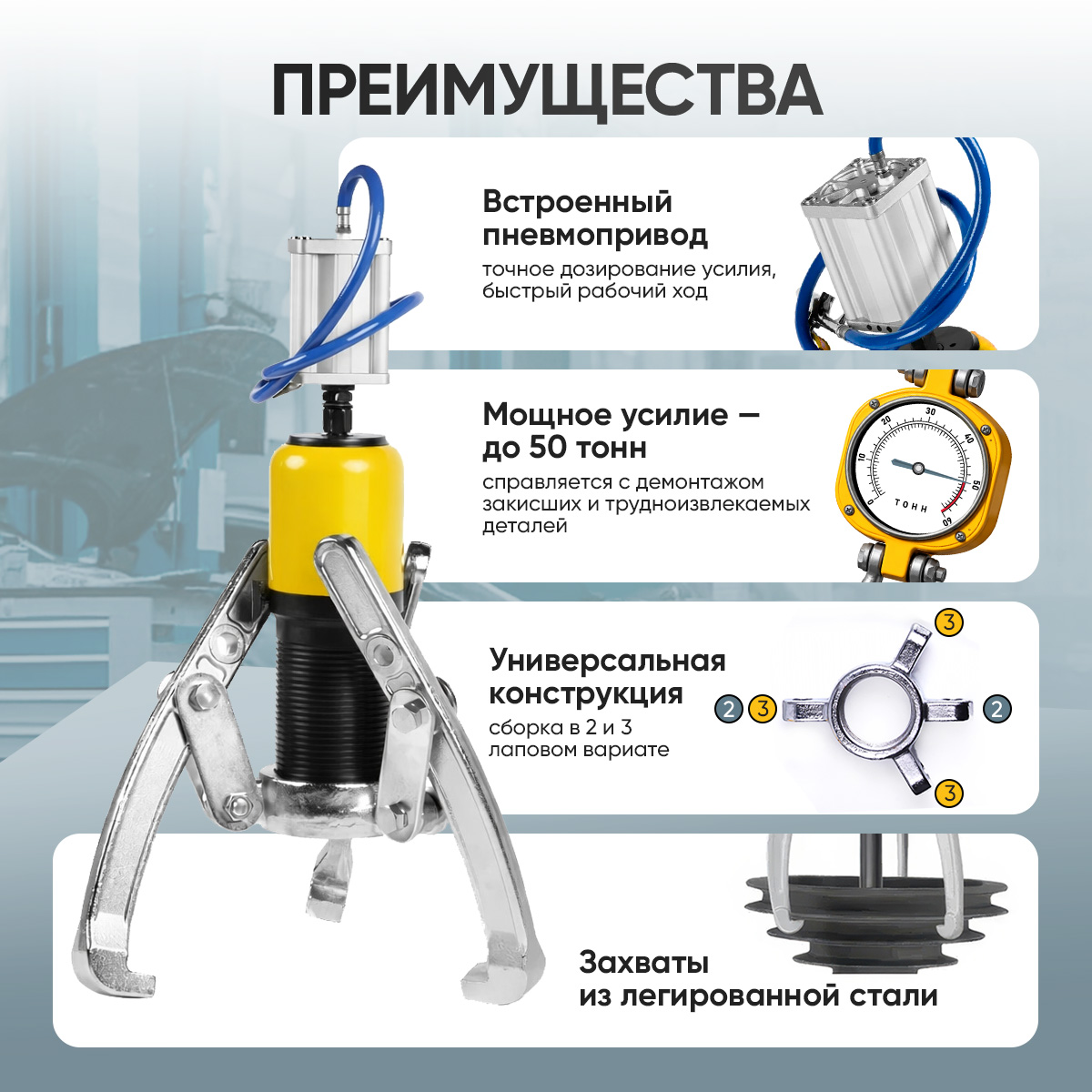 ПРЕИМУЩЕСТВА

Встроенный пневмопривод

точное дозирование усилия, быстрый рабочий ход

Мощное усилие — до 50 тонн

справляется с демонтажом закисших и трудноизвлекаемых деталей

0 10 20 30 40 50 60
ТОНН

Универсальная конструкция

сборка в 2 и 3 лаповом вариате

3
2 3
2
3

Захваты из легированной стали